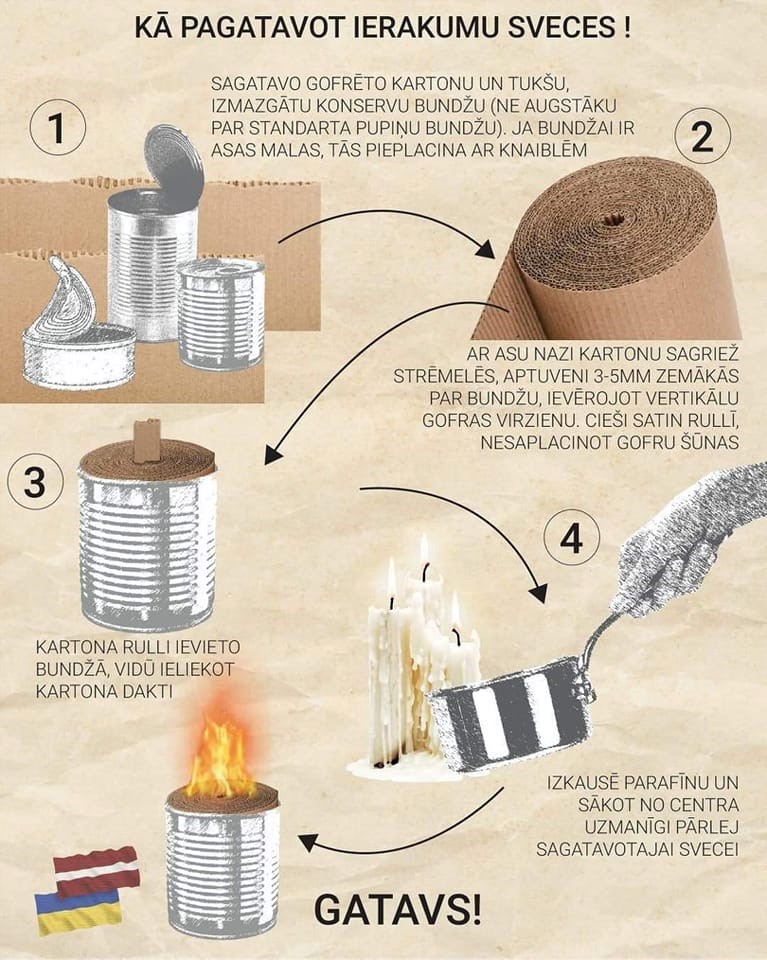 KĀ PAGATAVOT IERAKUMU SVECES !

1

SAGATAVO GOFRĒTO KARTONU UN TUKŠU, IZMAZGĀTU KONSERVU BUNDŽU (NE AUGSTĀKU PAR STANDARTA PUPIŅU BUNDŽU). JA BUNDŽAI IR ASAS MALAS, TĀS PIEPLACINA AR KNAIBLĒM

2

AR ASU NAZI KARTONU SAGRIEŽ STRĒMELĒS, APTUVENI 3-5MM ZEMĀKĀS PAR BUNDŽU, IEVĒROJOT VERTIKĀLU GOFRAS VIRZIENU. CIEŠI SATIN RULLĪ, NESAPLACINOT GOFRU ŠŪNAS

3

KARTONA RULLI IEVIETO BUNDŽĀ, VIDŪ IELIEKOT KARTONA DAKTI

4

IZKAUSĒ PARAFĪNU UN SĀKOT NO CENTRA UZMANĪGI PĀRLEJ SAGATAVOTAJAI SVECEI

GATAVS!